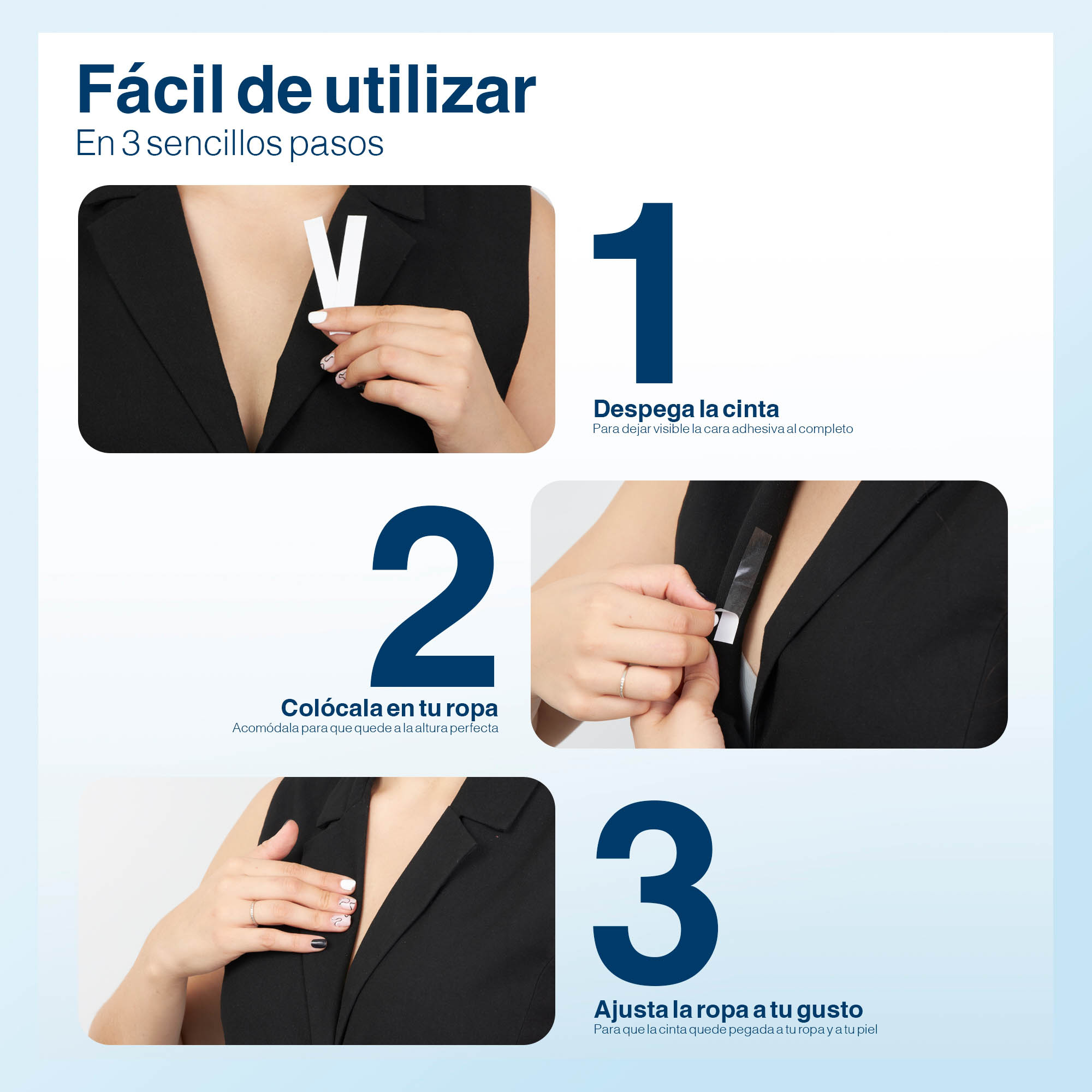 Fácil de utilizar
En 3 sencillos pasos

1
Despega la cinta
Para dejar visible la cara adhesiva al completo

2
Colócala en tu ropa
Acomódala para que quede a la altura perfecta

3
Ajusta la ropa a tu gusto
Para que la cinta quede pegada a tu ropa y a tu piel